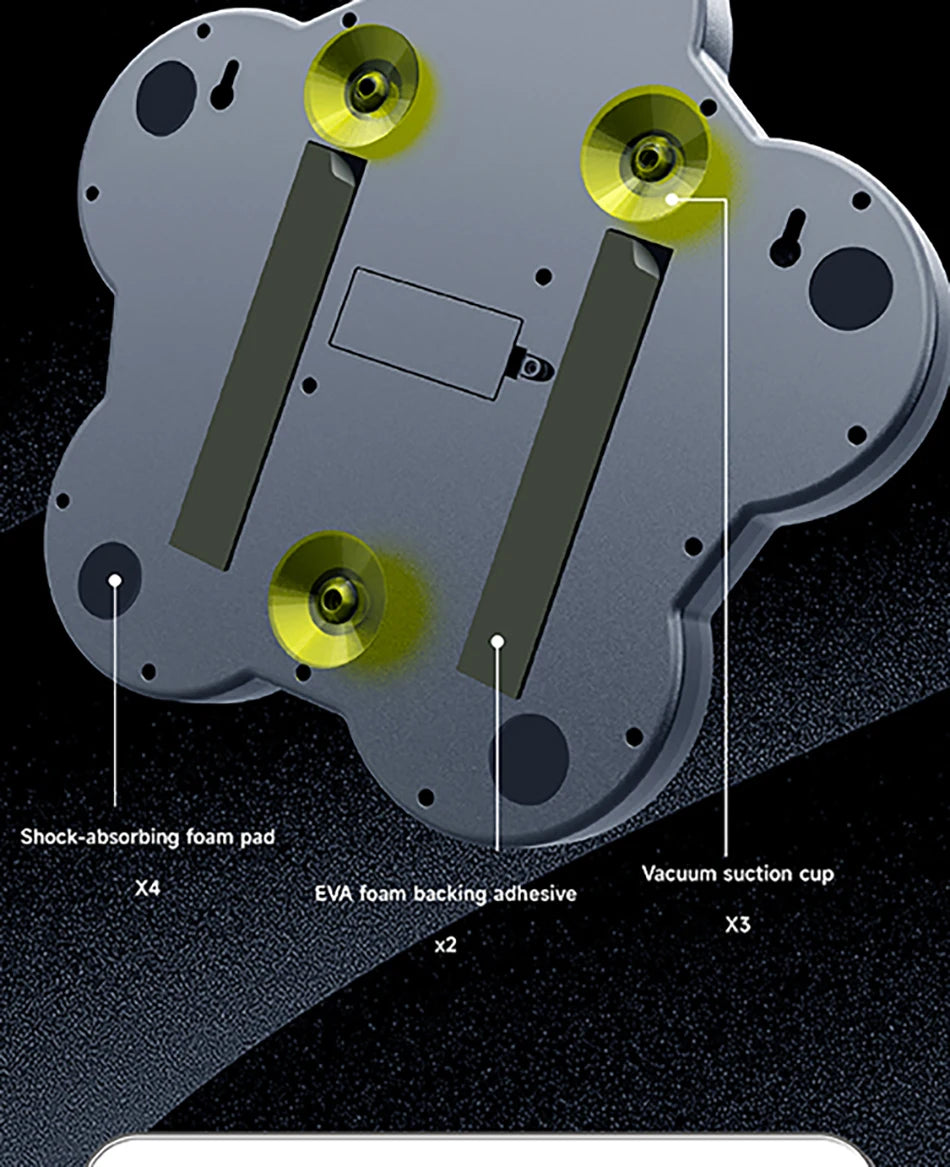 Shock-absorbing foam pad

X4

EVA foam backing adhesive

x2

Vacuum suction cup

X3