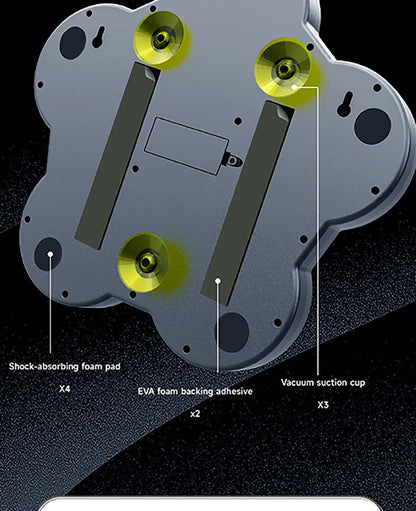 Shock-absorbing foam pad

X4

EVA foam backing adhesive

x2

Vacuum suction cup

X3