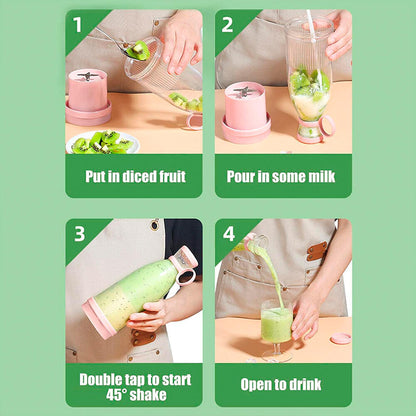 1

Put in diced fruit

2

Pour in some milk

3

Double tap to start 45° shake

4

Open to drink